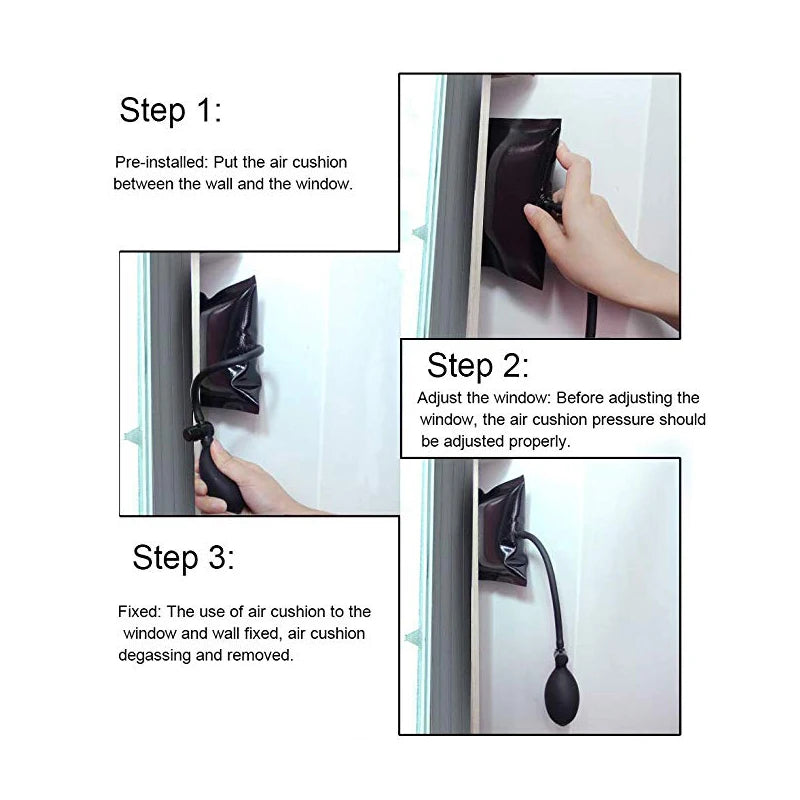 Step 1:

Pre-installed: Put the air cushion between the wall and the window.

Step 2:

Adjust the window: Before adjusting the window, the air cushion pressure should be adjusted properly.

Step 3:

Fixed: The use of air cushion to the window and wall fixed, air cushion degassing and removed.